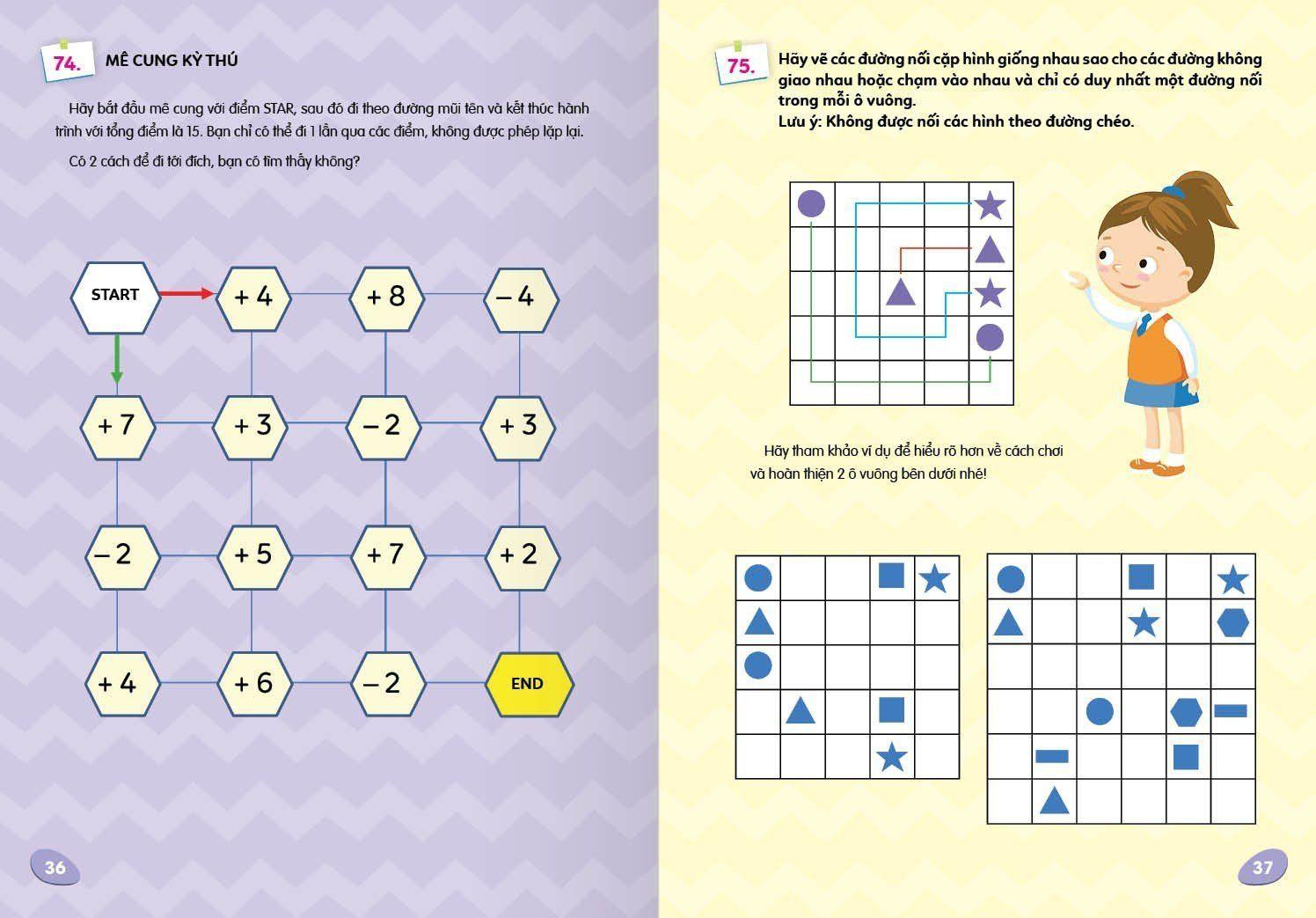 74. MÊ CUNG KỲ THÚ

Hãy bắt đầu mê cung với điểm STAR, sau đó đi theo đường mũi tên và kết thúc hành trình với tổng điểm là 15. Bạn chỉ có thể đi 1 lần qua các điểm, không được phép lặp lại.

Có 2 cách để đi tới đích, bạn có tìm thấy không?

START
+ 4
+ 8
– 4
+ 7
+ 3
– 2
+ 3
– 2
+ 5
+ 7
+ 2
+ 4
+ 6
– 2
END

36

75. Hãy vẽ các đường nối cặp hình giống nhau sao cho các đường không giao nhau hoặc chạm vào nhau và chỉ có duy nhất một đường nối trong mỗi ô vuông.
Lưu ý: Không được nối các hình theo đường chéo.

Hãy tham khảo ví dụ để hiểu rõ hơn về cách chơi và hoàn thiện 2 ô vuông bên dưới nhé!

37